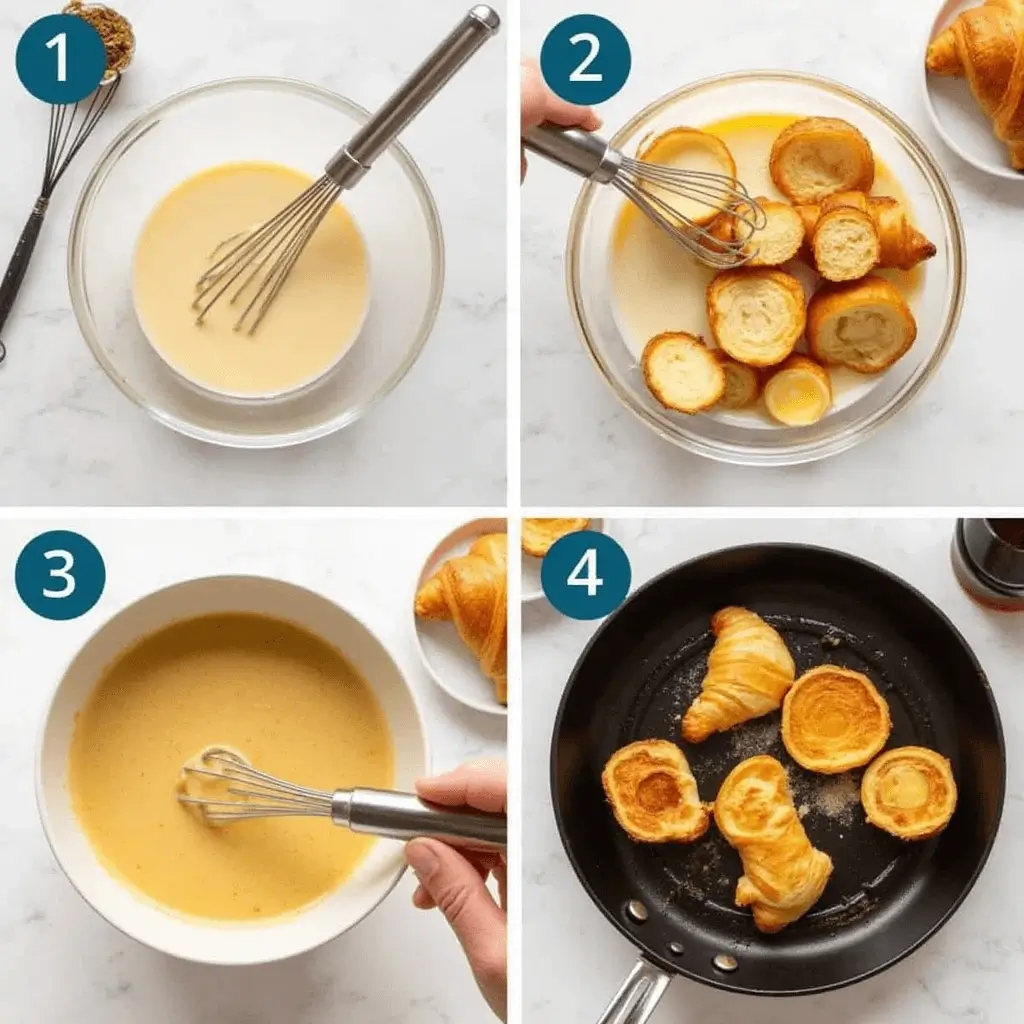 1
2
3
4